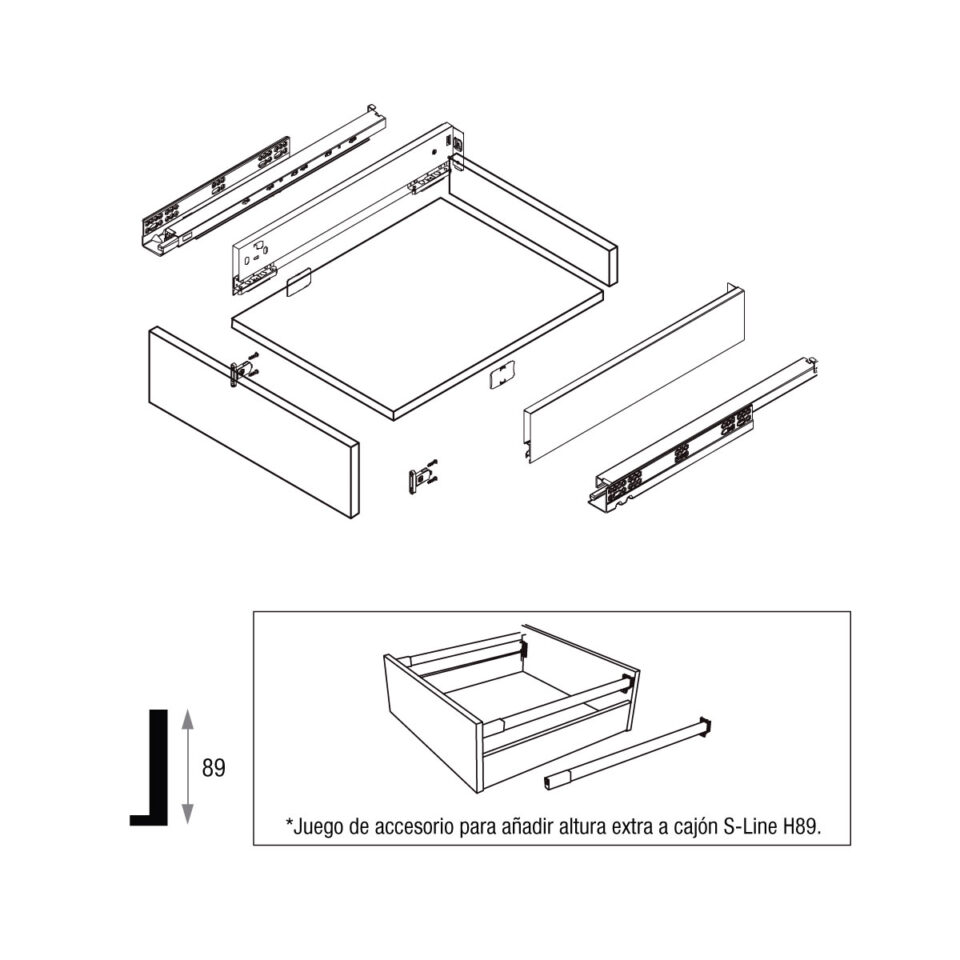 89

*Juego de accesorio para añadir altura extra a cajón S-Line H89.